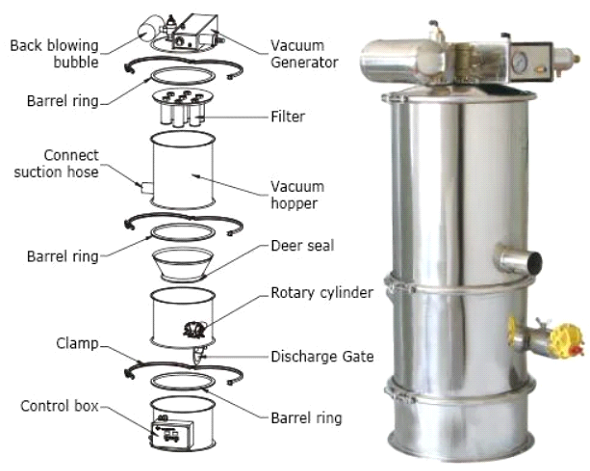 Back blowing bubble

Vacuum Generator

Barrel ring

Filter

Connect suction hose

Vacuum hopper

Barrel ring

Deer seal

Rotary cylinder

Clamp

Discharge Gate

Control box

Barrel ring